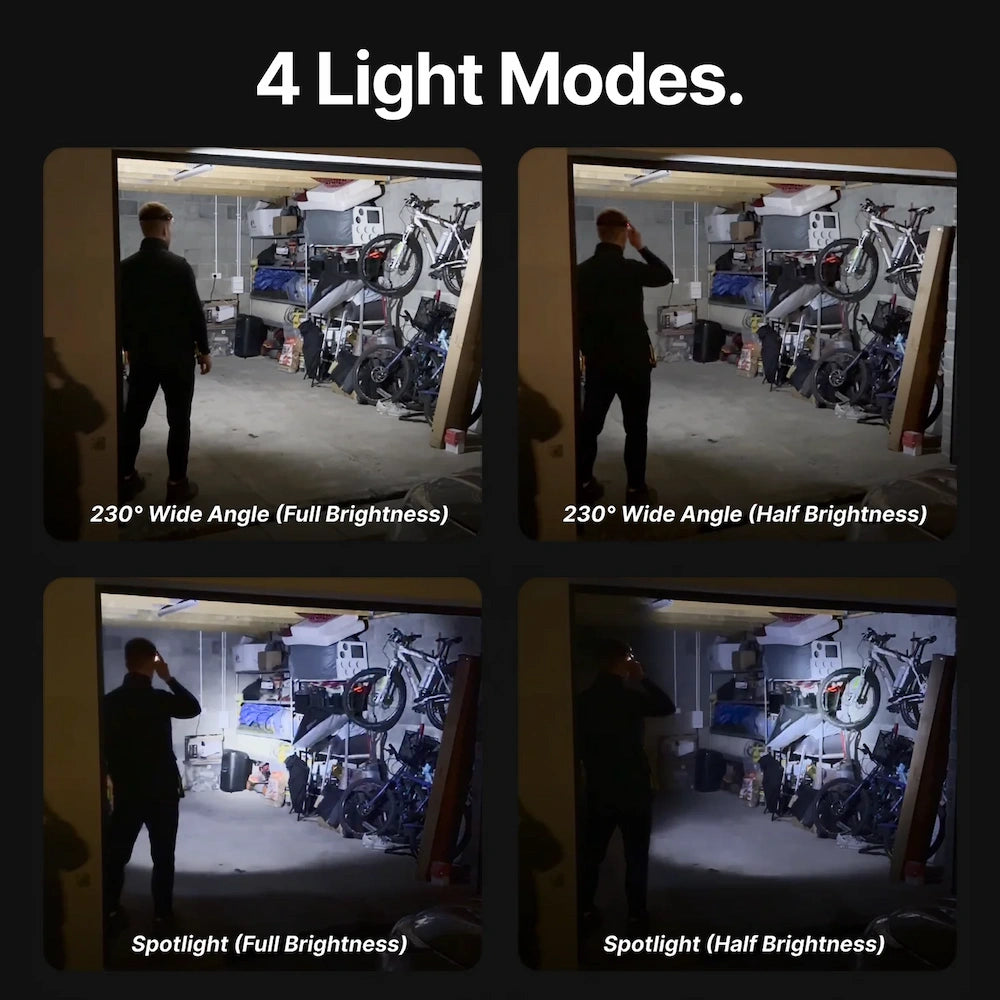 4 Light Modes.

230° Wide Angle (Full Brightness)

230° Wide Angle (Half Brightness)

Spotlight (Full Brightness)

Spotlight (Half Brightness)